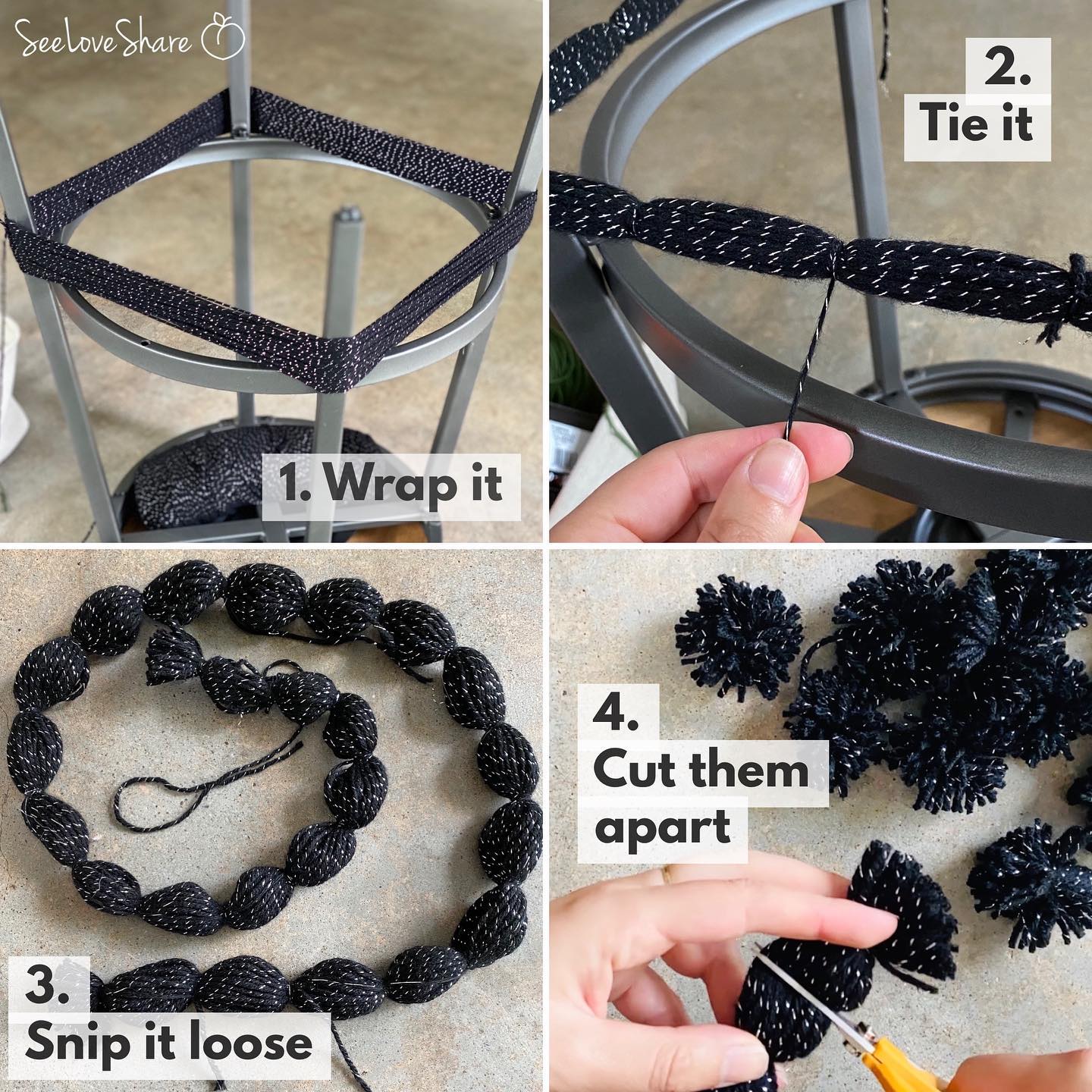 SeeLoveShare

1. Wrap it

2.
Tie it

3.
Snip it loose

4.
Cut them apart